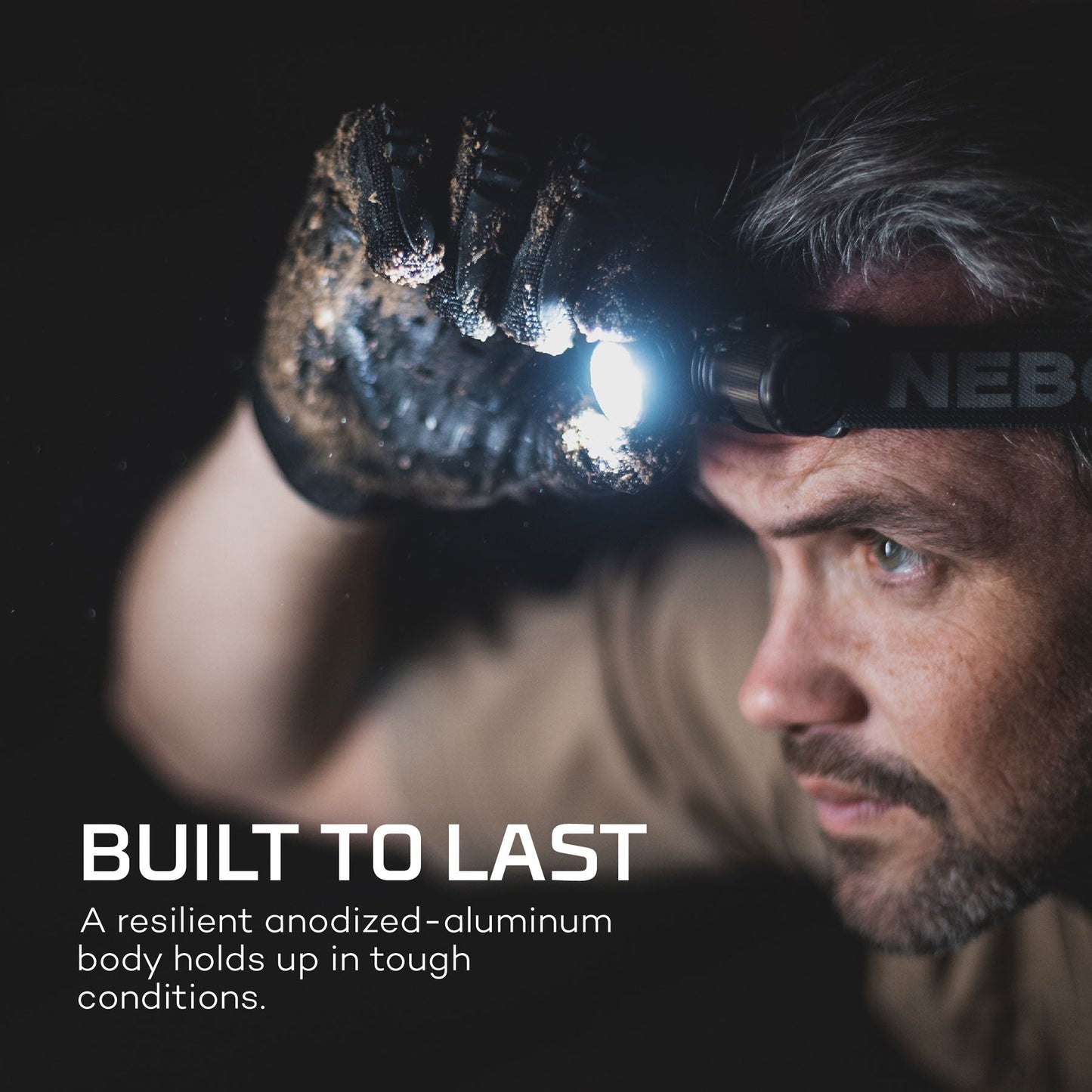 NEBO

BUILT TO LAST

A resilient anodized-aluminum body holds up in tough conditions.